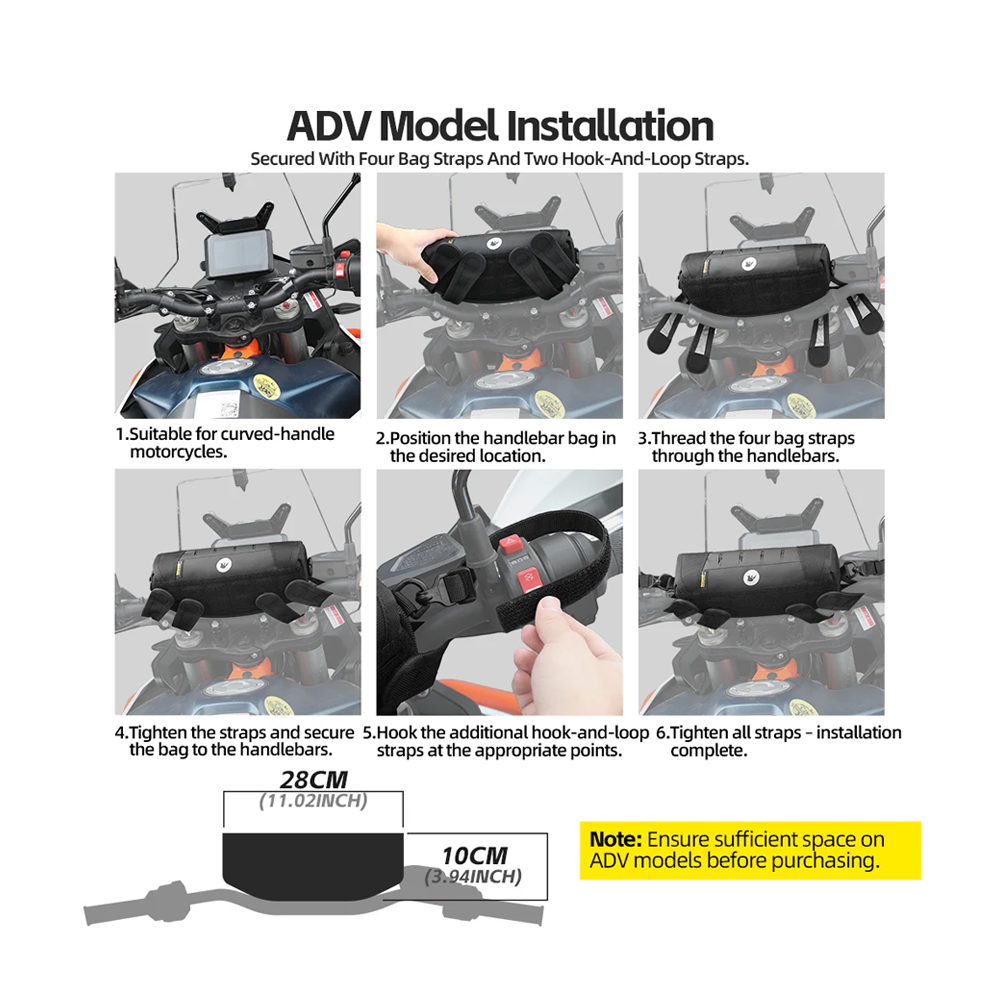 ADV Model Installation

Secured With Four Bag Straps And Two Hook-And-Loop Straps.

1.Suitable for curved-handle motorcycles.

2.Position the handlebar bag in the desired location.

3.Thread the four bag straps through the handlebars.

4.Tighten the straps and secure the bag to the handlebars.

5.Hook the additional hook-and-loop straps at the appropriate points.

6.Tighten all straps - installation complete.

28CM
(11.02INCH)

10CM
(3.94INCH)

Note: Ensure sufficient space on ADV models before purchasing.