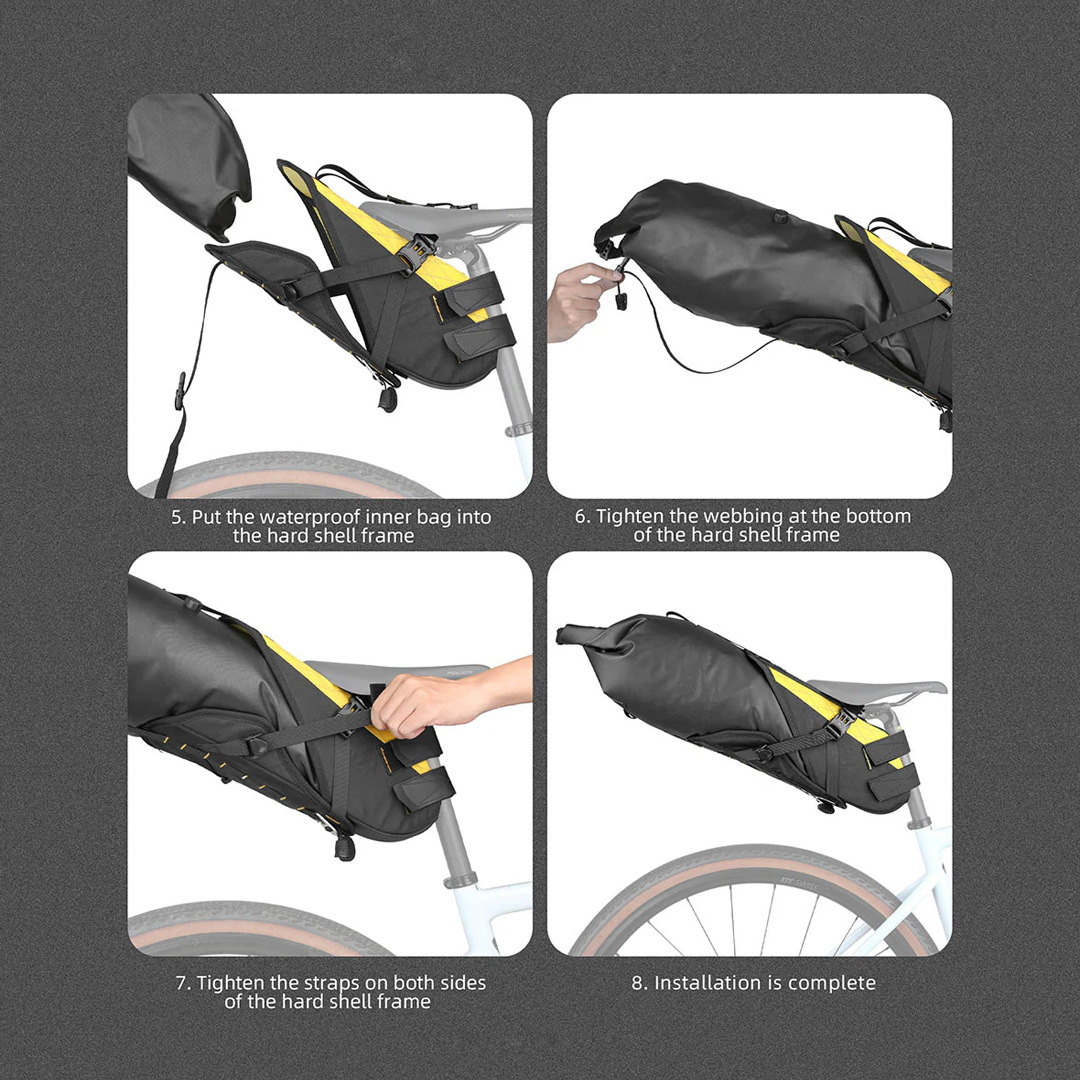 5. Put the waterproof inner bag into the hard shell frame

6. Tighten the webbing at the bottom of the hard shell frame

7. Tighten the straps on both sides of the hard shell frame

8. Installation is complete