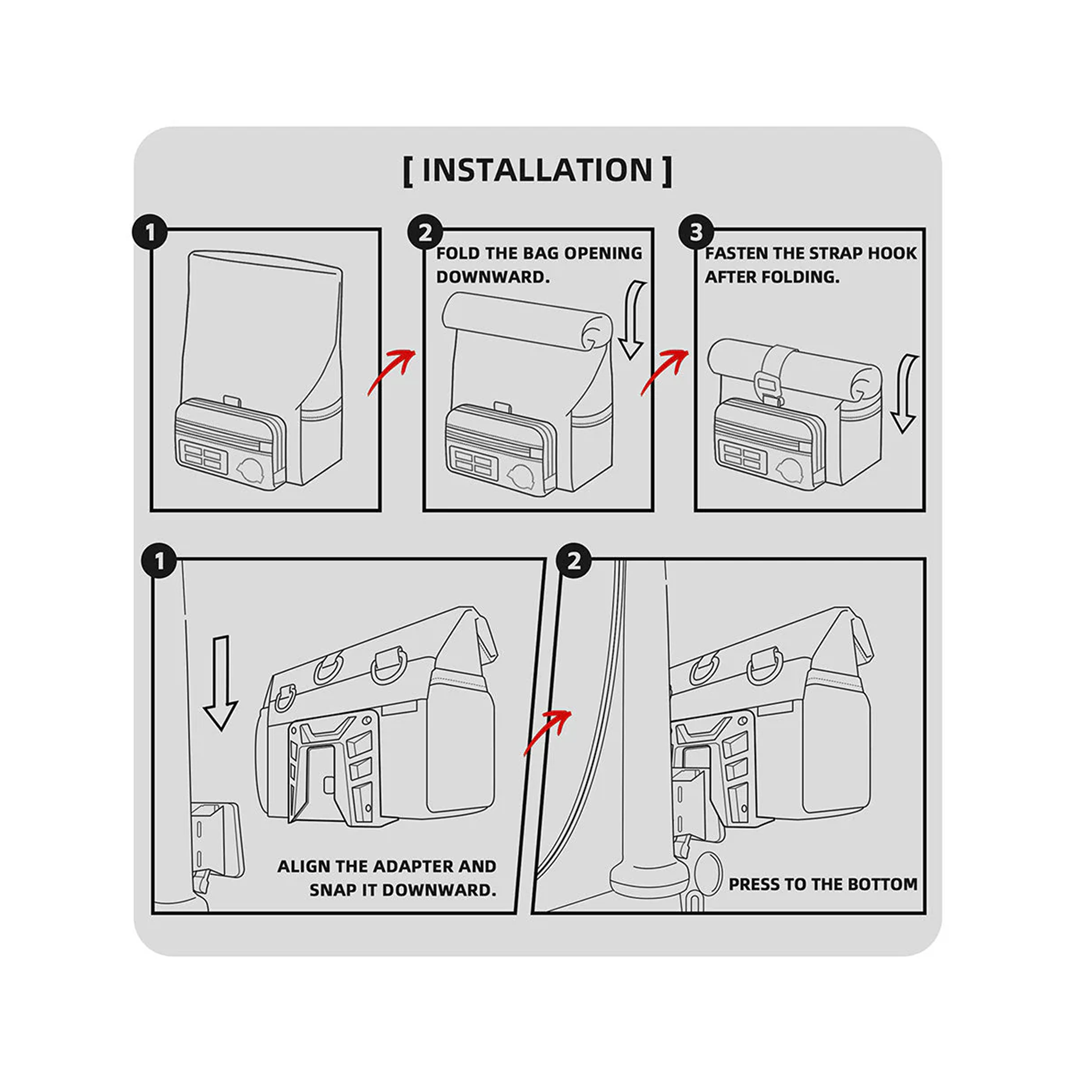 [ INSTALLATION ]

1

2 FOLD THE BAG OPENING DOWNWARD.

3 FASTEN THE STRAP HOOK AFTER FOLDING.

1 ALIGN THE ADAPTER AND SNAP IT DOWNWARD.

2 PRESS TO THE BOTTOM